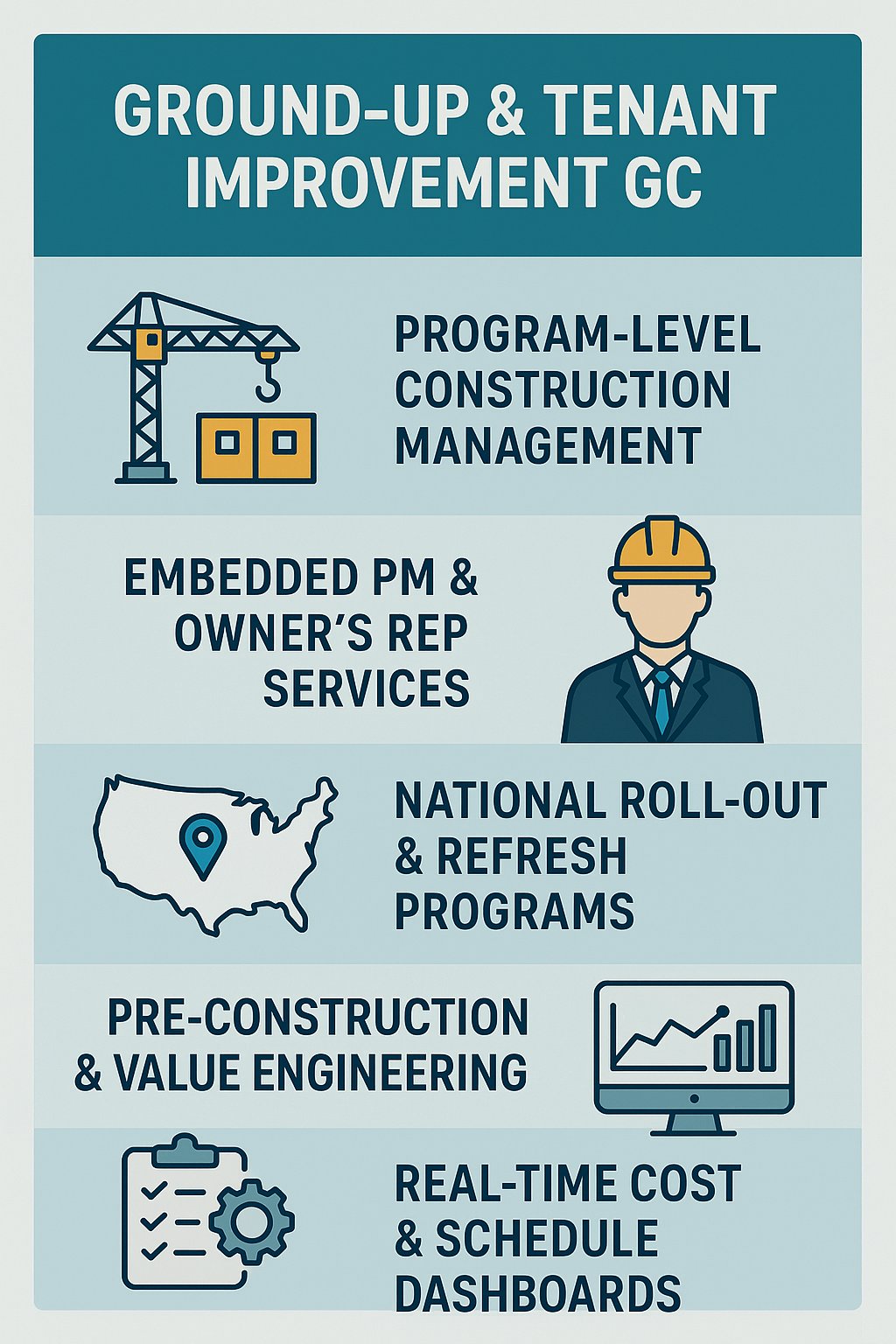 GROUND-UP & TENANT IMPROVEMENT GC

PROGRAM-LEVEL CONSTRUCTION MANAGEMENT

EMBEDDED PM & OWNER'S REP SERVICES

NATIONAL ROLL-OUT & REFRESH PROGRAMS

PRE-CONSTRUCTION & VALUE ENGINEERING

REAL-TIME COST & SCHEDULE DASHBOARDS